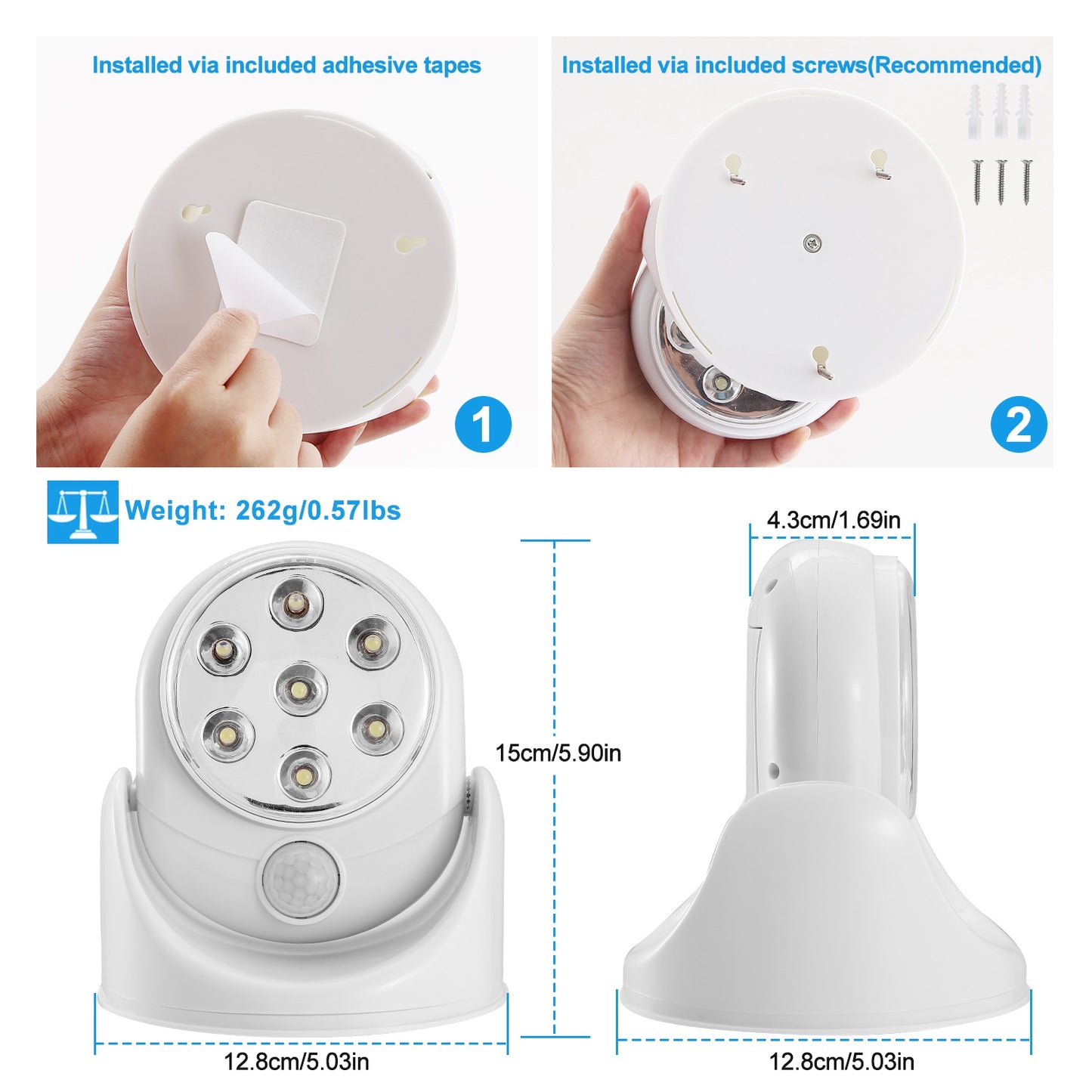 Installed via included adhesive tapes

1

Installed via included screws(Recommended)

2

Weight: 262g/0.57lbs

4.3cm/1.69in

15cm/5.90in

12.8cm/5.03in

12.8cm/5.03in